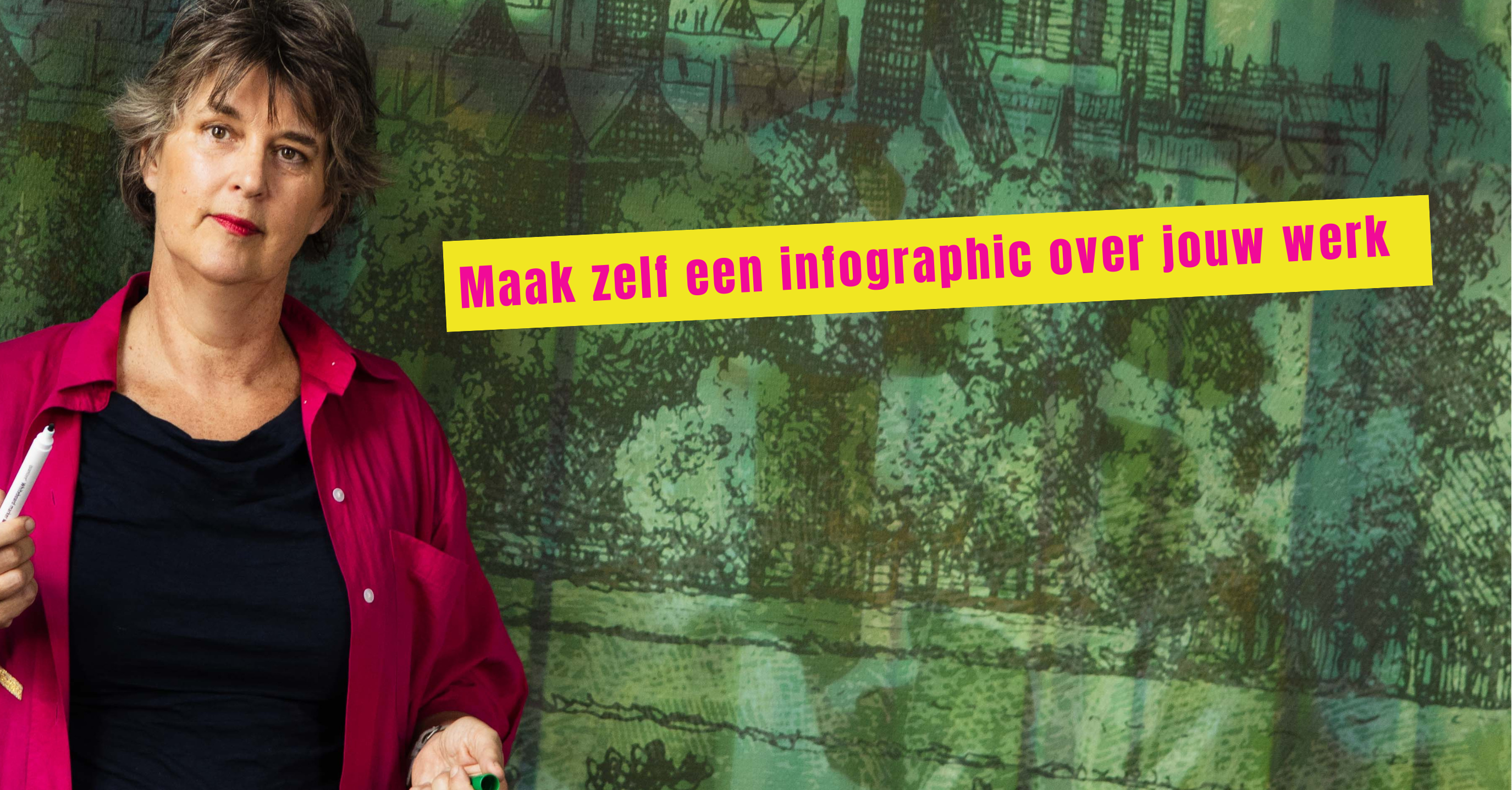 Maak zelf een infographic over jouw werk