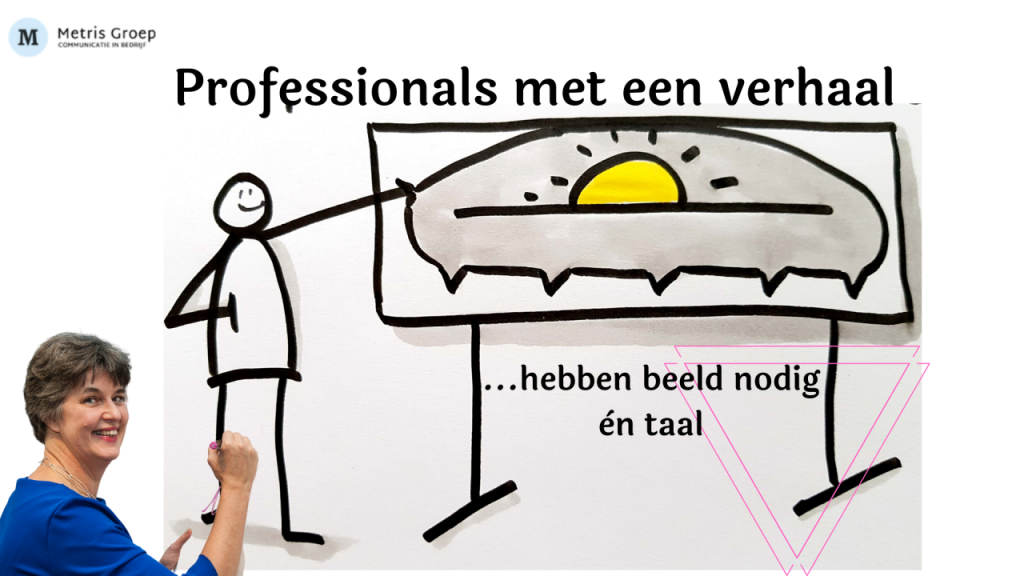 M Metris Groep
COMMUNICATIE IN BEDRIJF

Professionals met een verhaal

...hebben beeld nodig
én taal